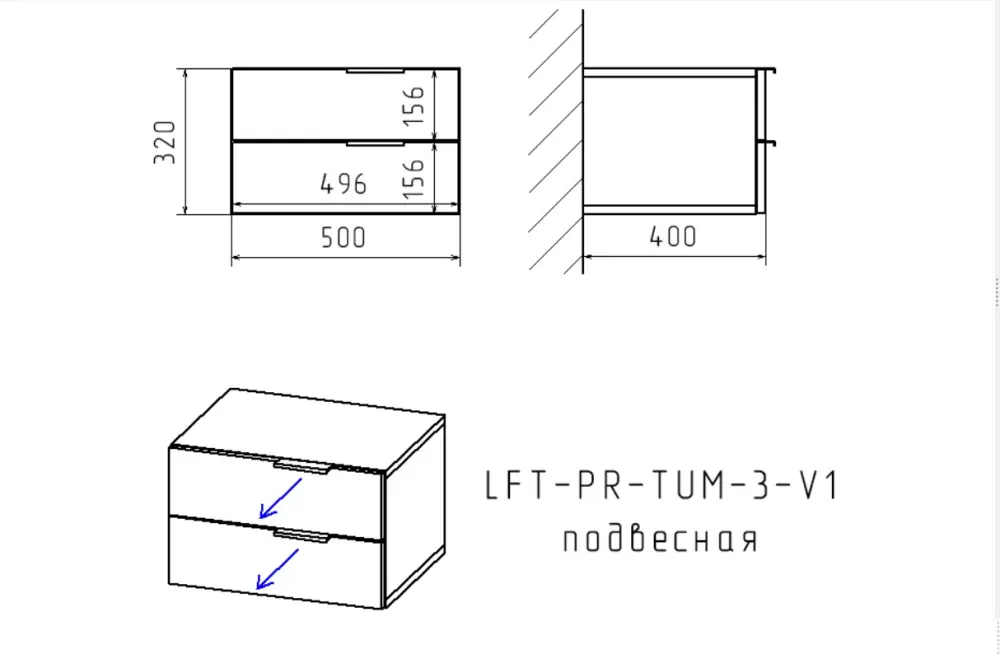 320

156

156

496

500

400

LFT-PR-TUM-3-V1
подвесная