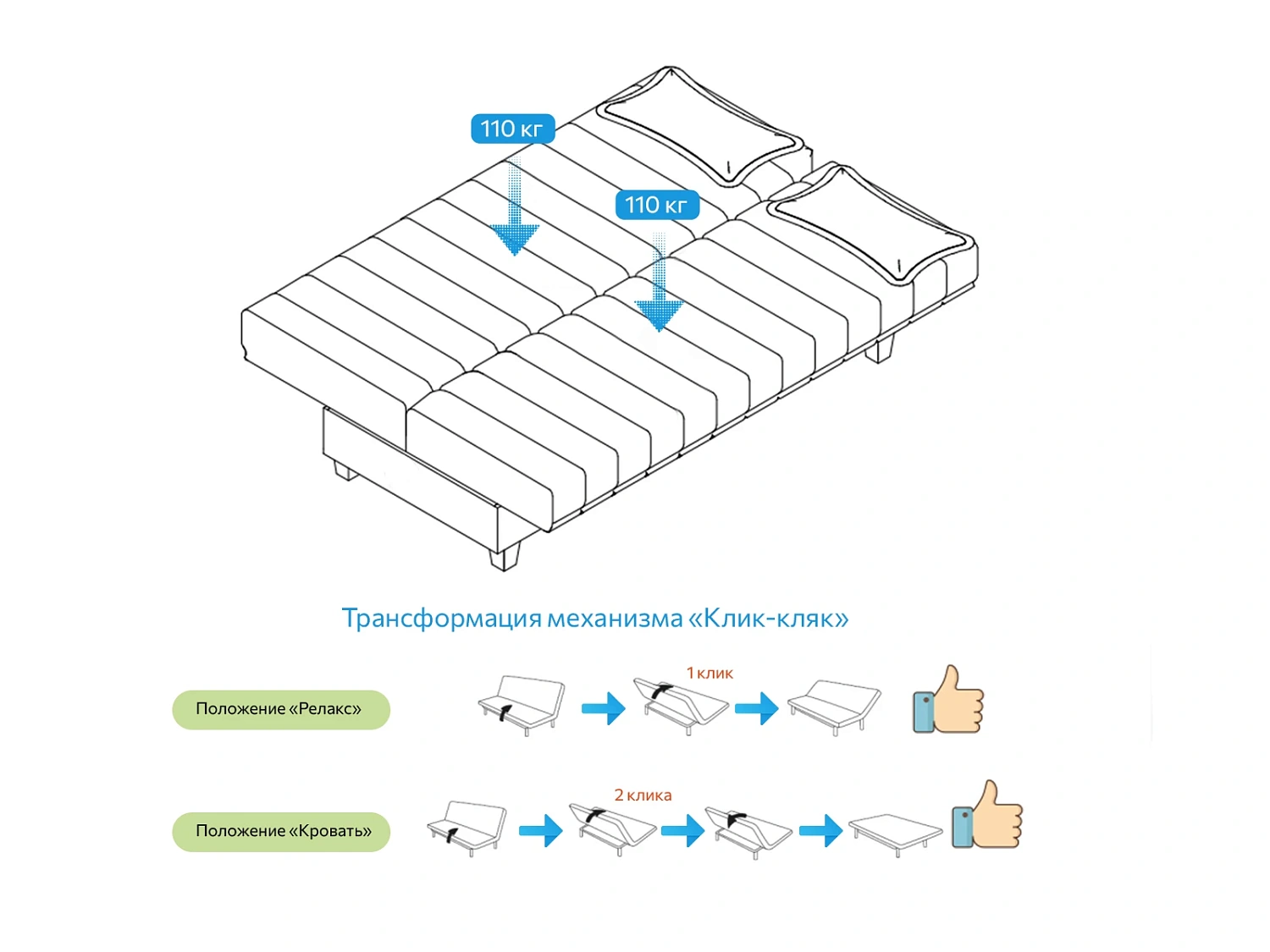 110 кг

110 кг

Трансформация механизма «Клик-кляк»

Положение «Релакс»

1 клик

Положение «Кровать»

2 клика